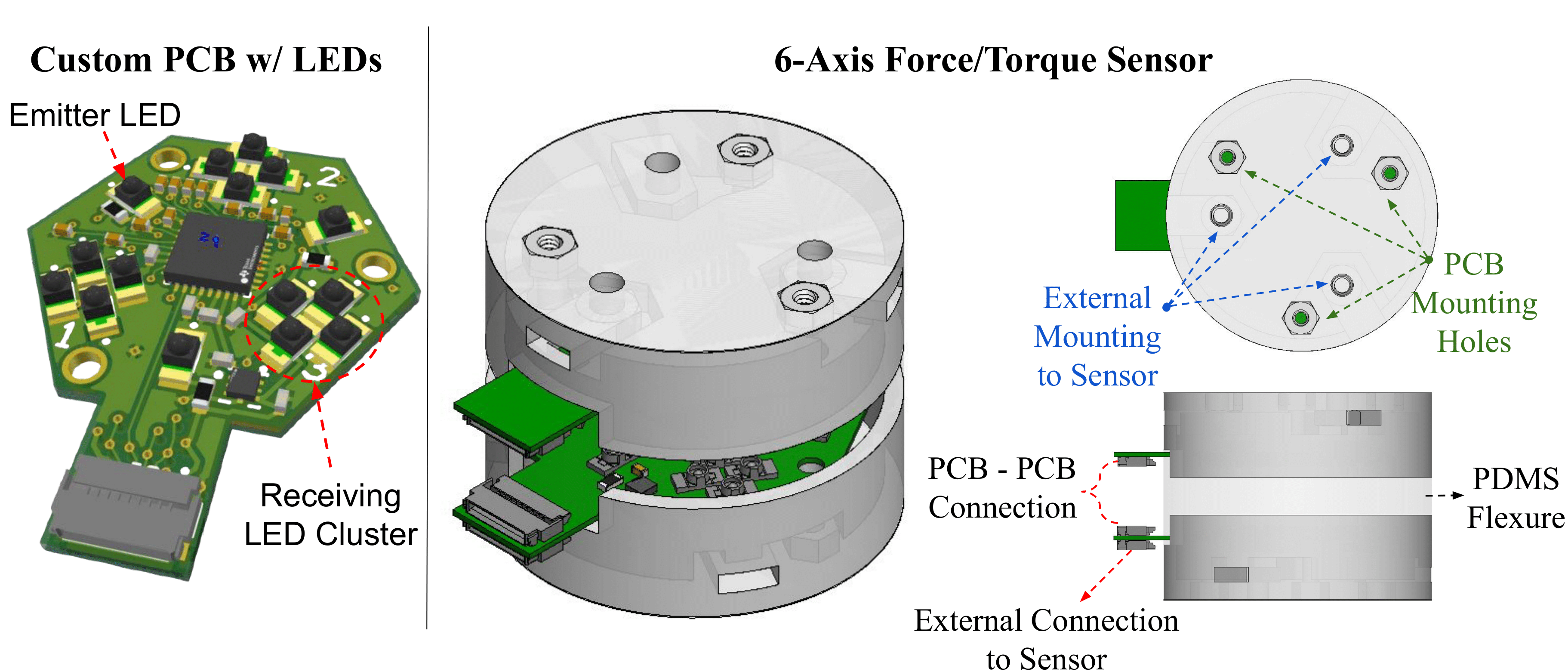 Custom PCB w/ LEDs

Emitter LED

2

1

3

Receiving LED Cluster

6-Axis Force/Torque Sensor

External Mounting to Sensor

PCB Mounting Holes

PCB - PCB Connection

PDMS Flexure

External Connection to Sensor